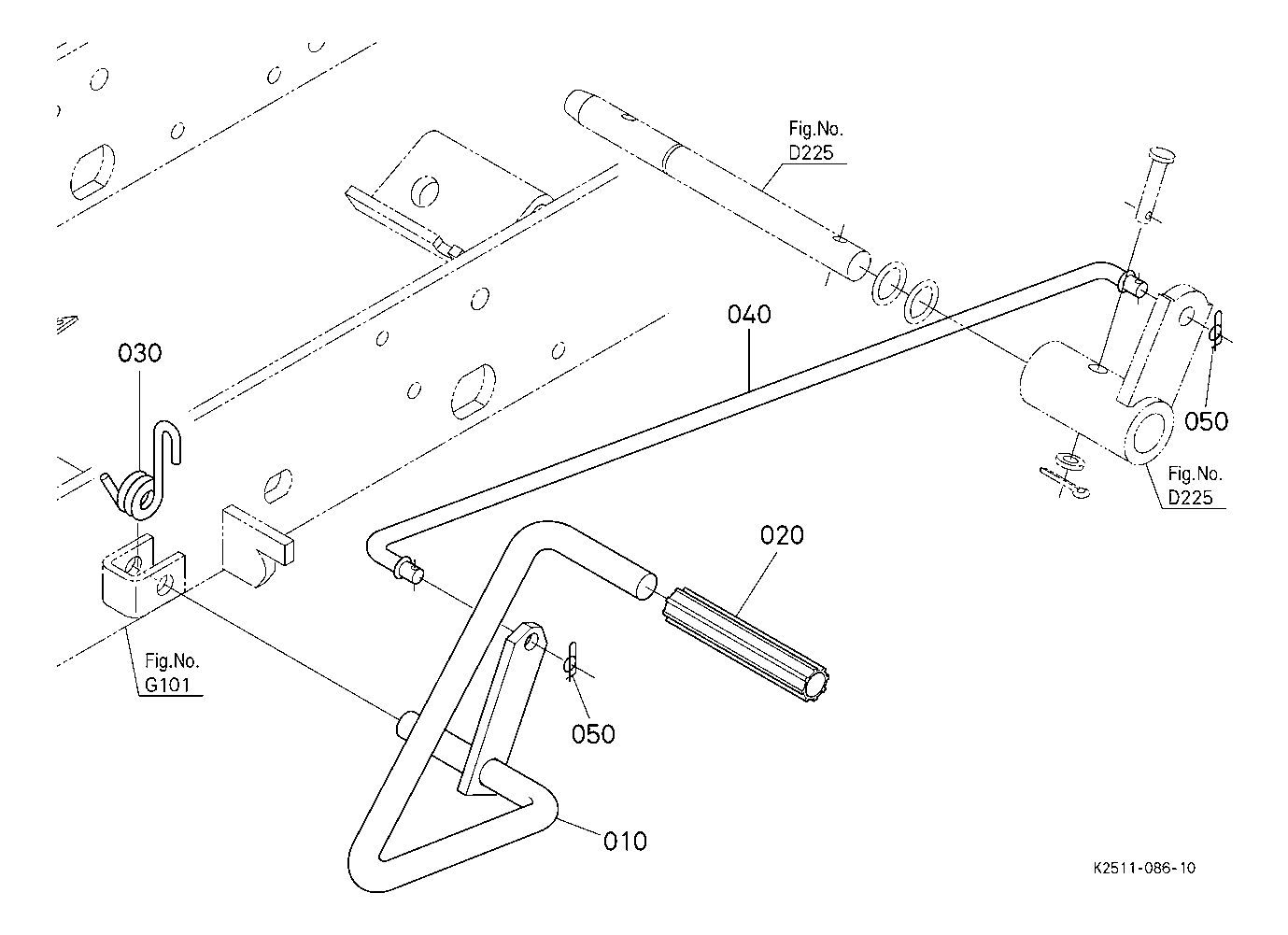 Fig.No.
D225

040

030

050

Fig.No.
D225

020

Fig.No.
G101

050

010

K2511-086-10